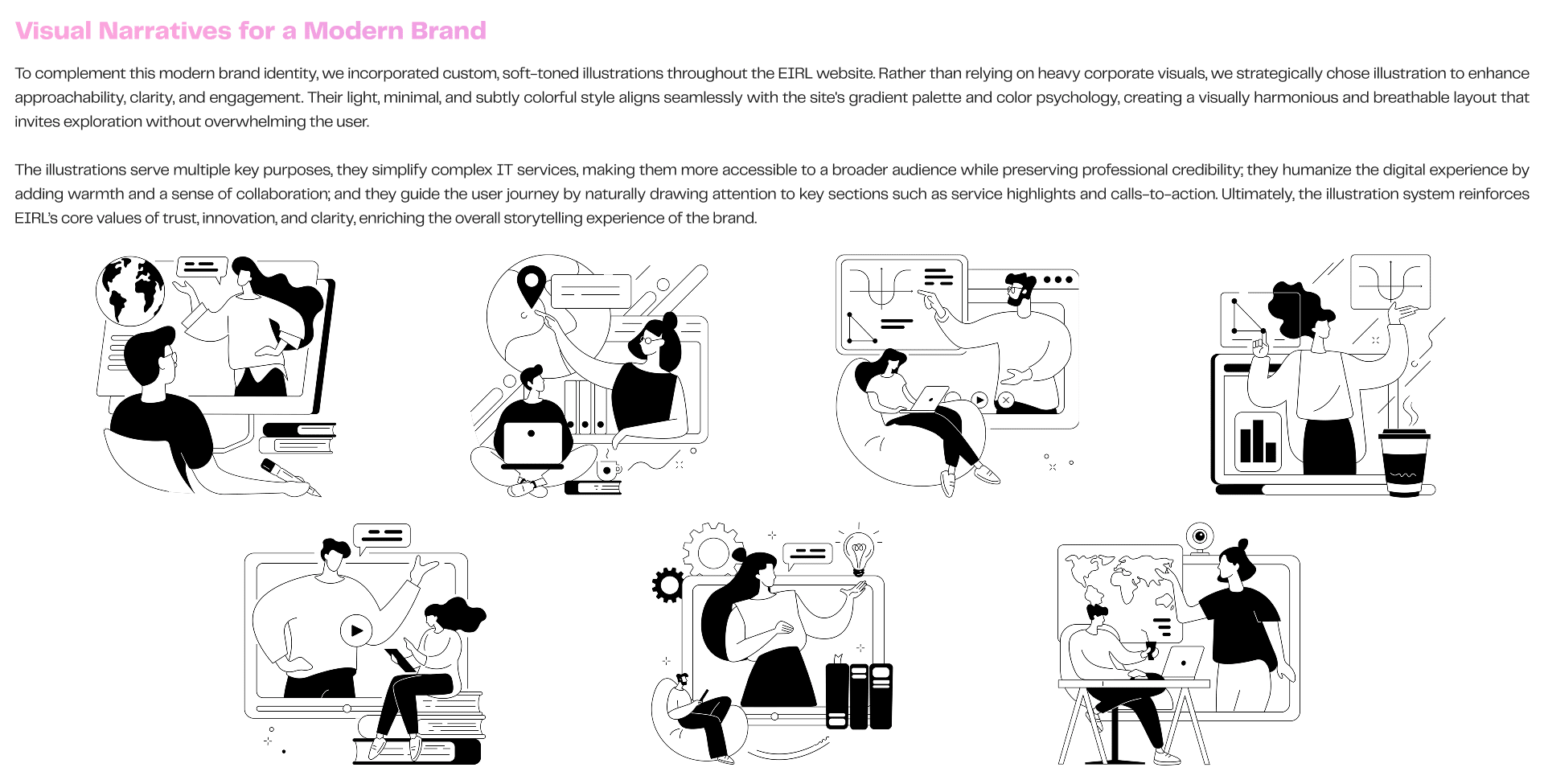 Visual Narratives for a Modern Brand

To complement this modern brand identity, we incorporated custom, soft-toned illustrations throughout the EIRL website. Rather than relying on heavy corporate visuals, we strategically chose illustration to enhance approachability, clarity, and engagement. Their light, minimal, and subtly colorful style aligns seamlessly with the site's gradient palette and color psychology, creating a visually harmonious and breathable layout that invites exploration without overwhelming the user.

The illustrations serve multiple key purposes, they simplify complex IT services, making them more accessible to a broader audience while preserving professional credibility; they humanize the digital experience by adding warmth and a sense of collaboration; and they guide the user journey by naturally drawing attention to key sections such as service highlights and calls-to-action. Ultimately, the illustration system reinforces EIRL's core values of trust, innovation, and clarity, enriching the overall storytelling experience of the brand.